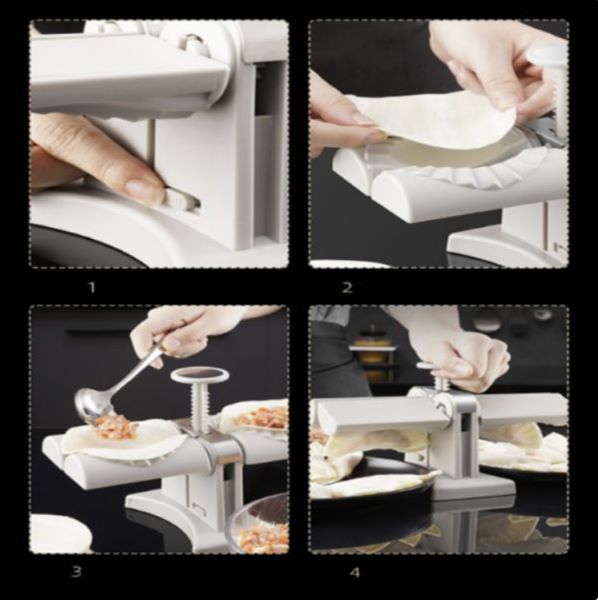 1

2

3

4